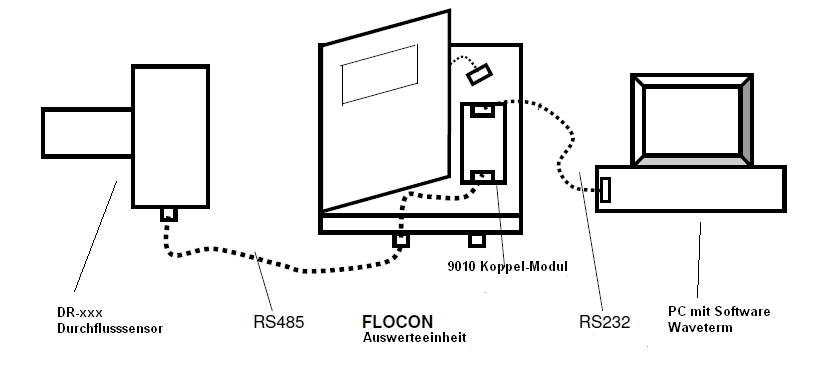 9010 Koppel-Modul

DR-xxx
Durchflusssensor

RS485

FLOCON
Auswerteeinheit

RS232

PC mit Software
Waveterm